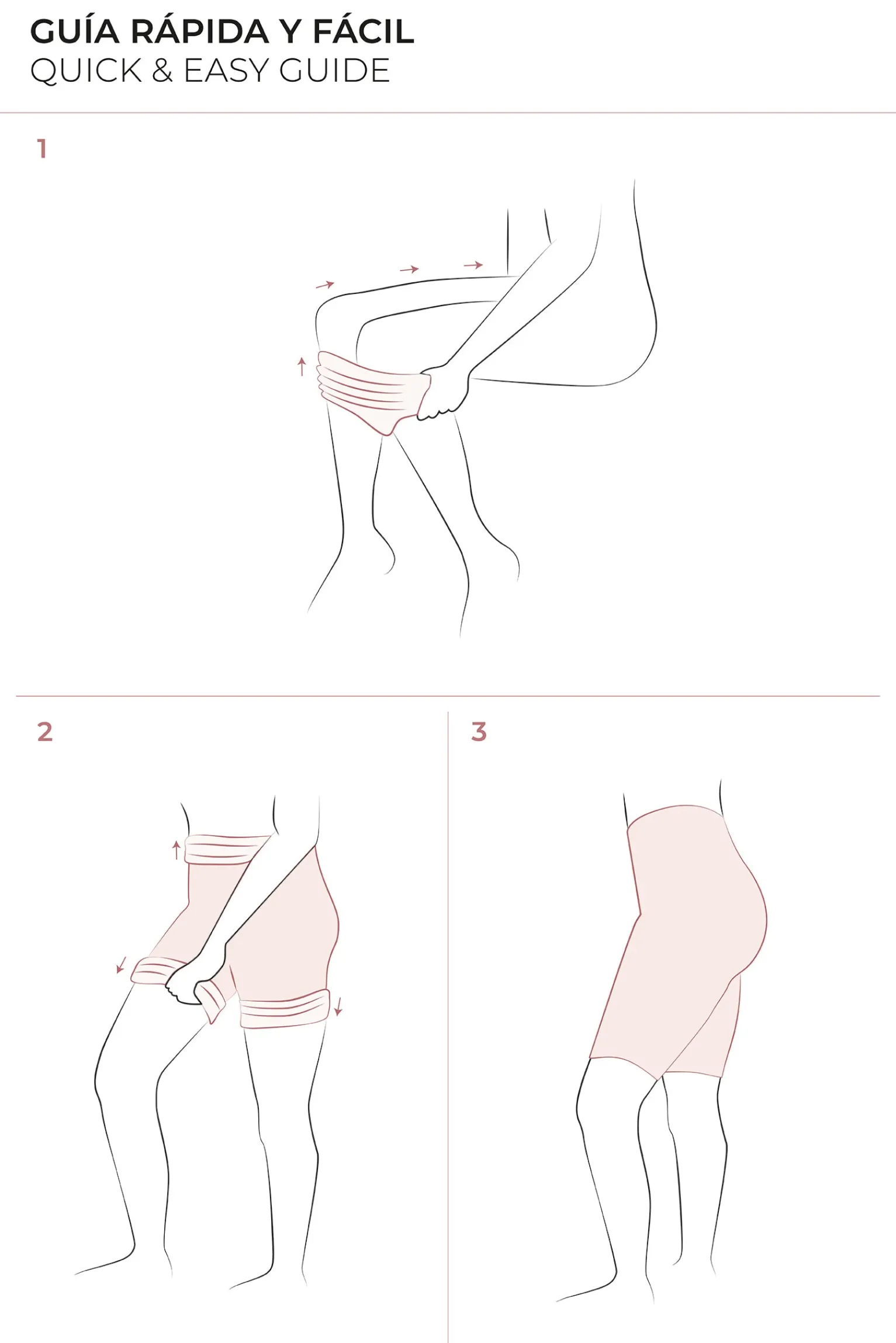 GUÍA RÁPIDA Y FÁCIL
QUICK & EASY GUIDE

1

2

3